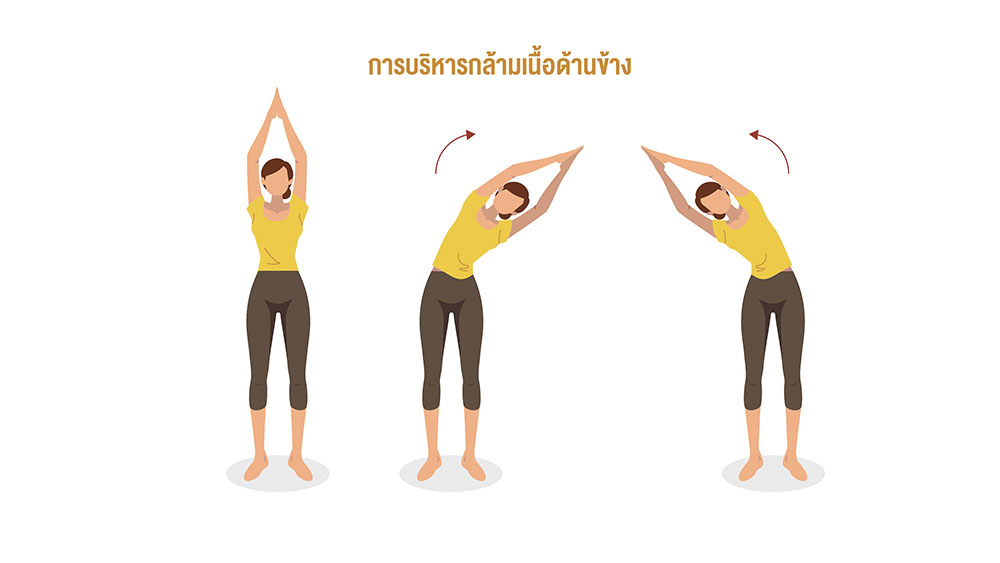 การบริหารกล้ามเนื้อด้านข้าง