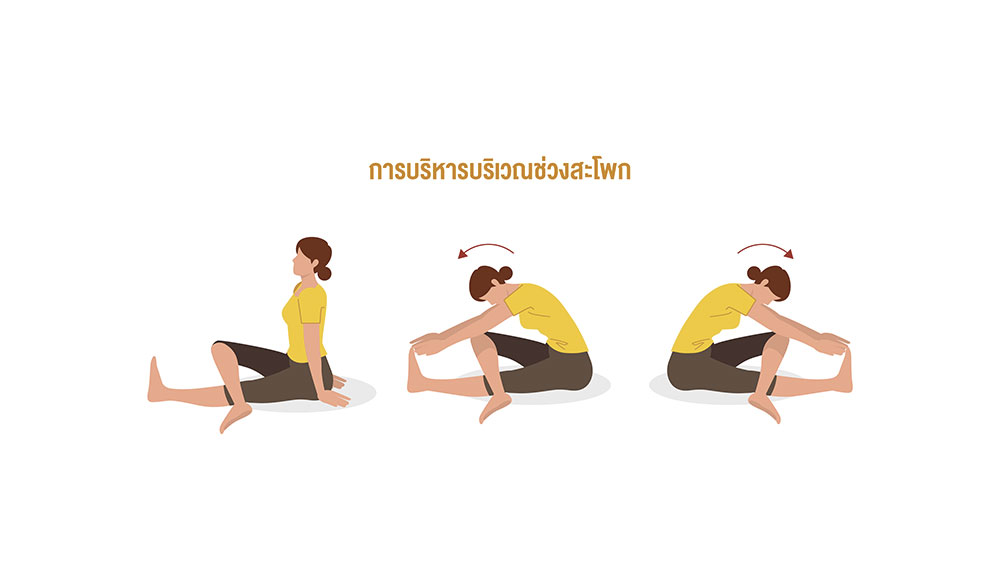 การบริหารบริเวณช่วงสะโพก