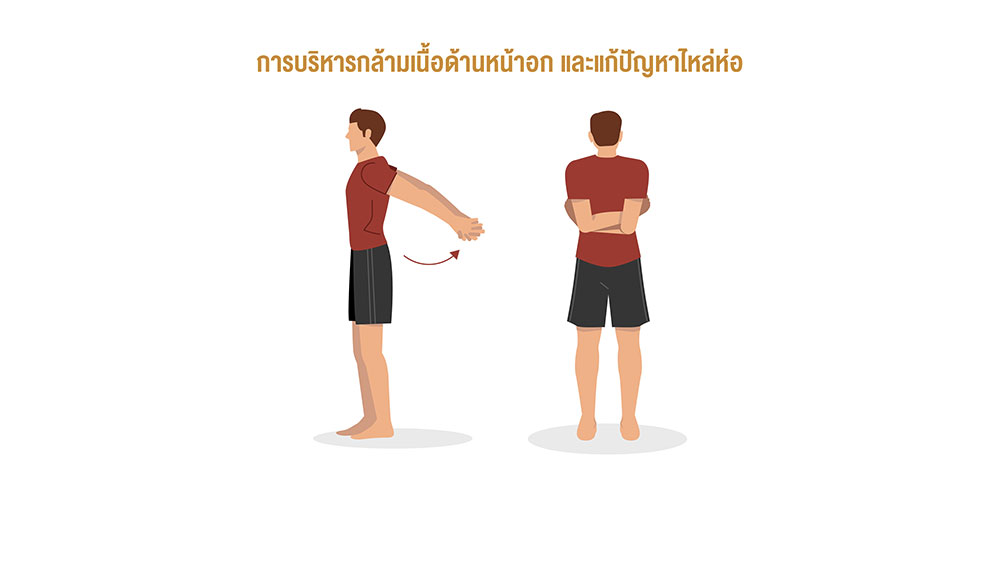 การบริหารกล้ามเนื้อด้านหน้าอก และแก้ปัญหาไหล่ห่อ