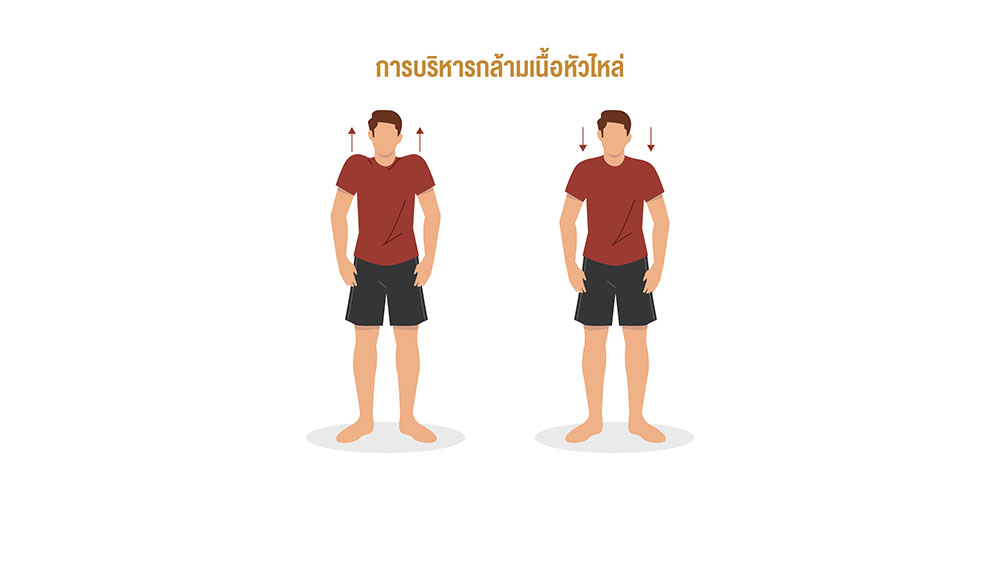 การบริหารกล้ามเนื้อหัวไหล่