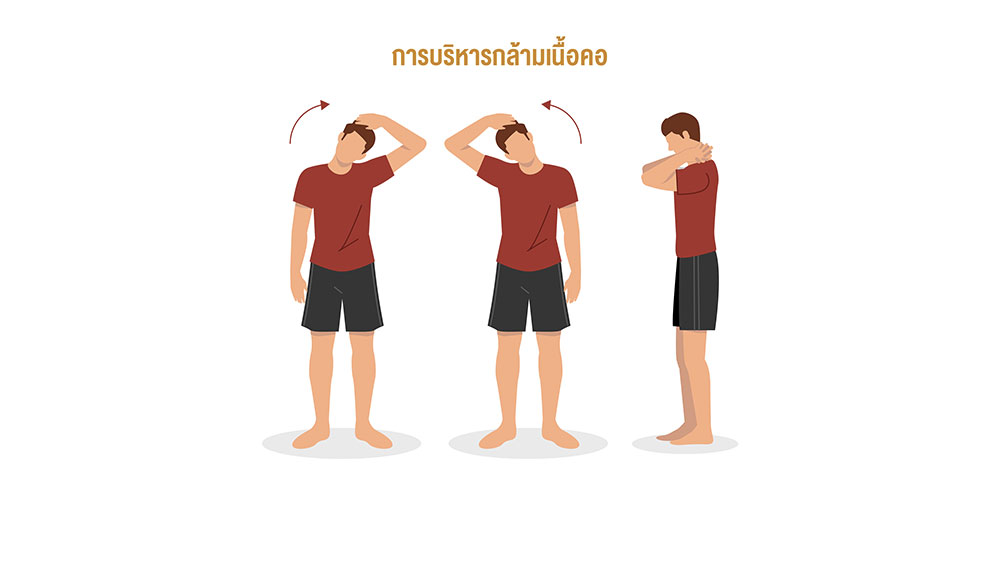 การบริหารกล้ามเนื้อคอ