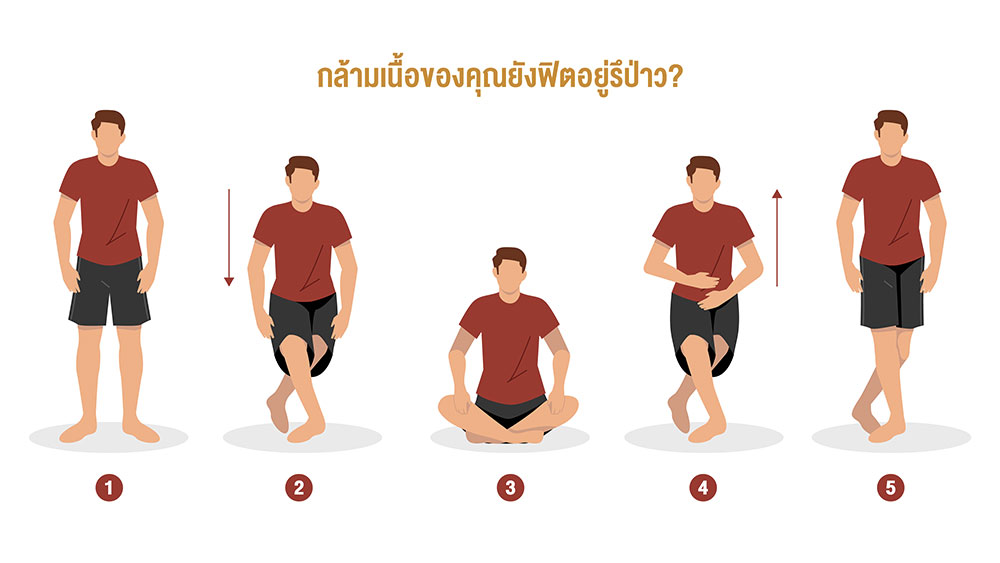 กล้ามเนื้อของคุณยังฟิตอยู่รึป่าว?

1

2

3

4

5